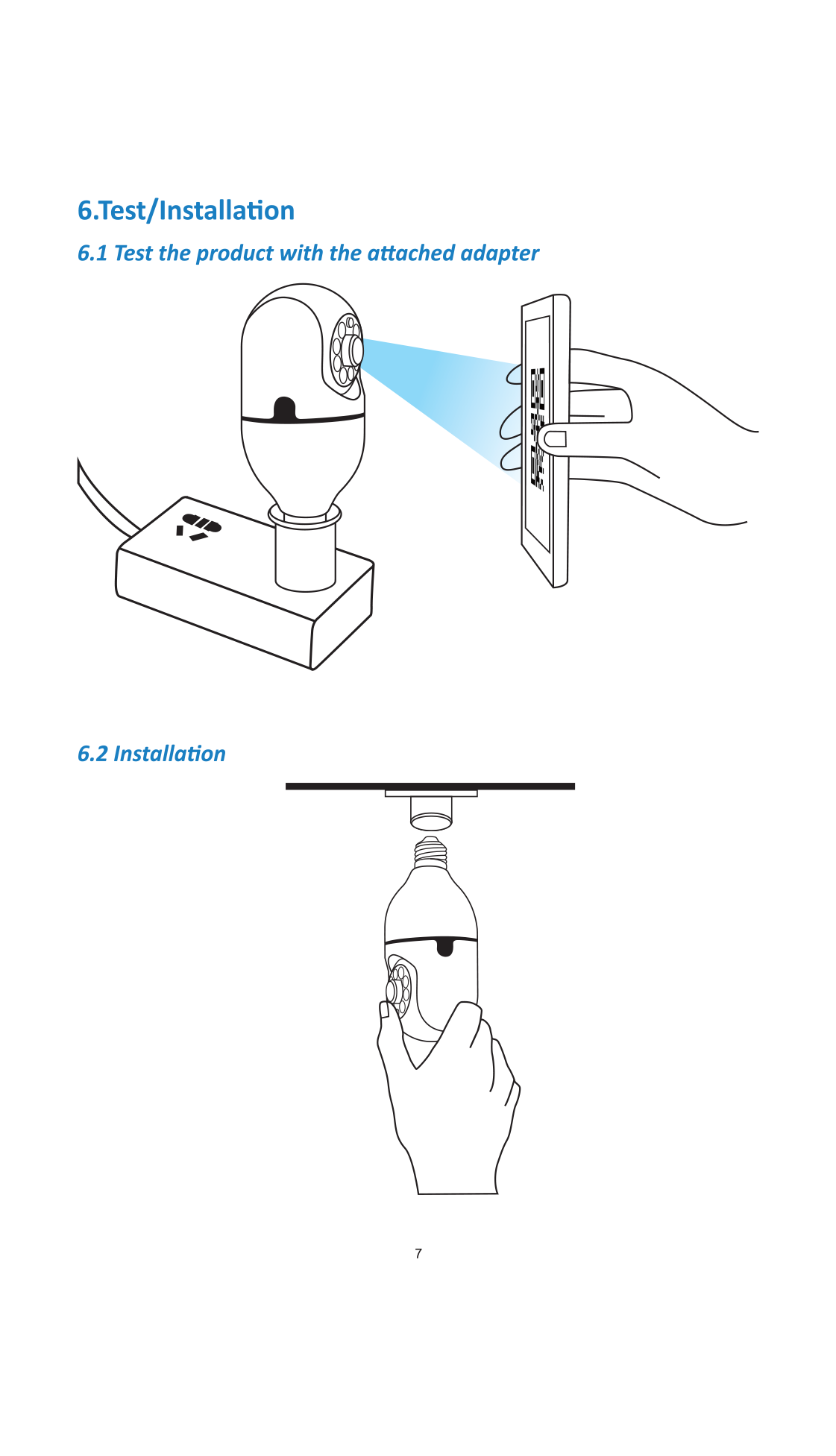 6.Test/Installation

6.1 Test the product with the attached adapter

6.2 Installation

7